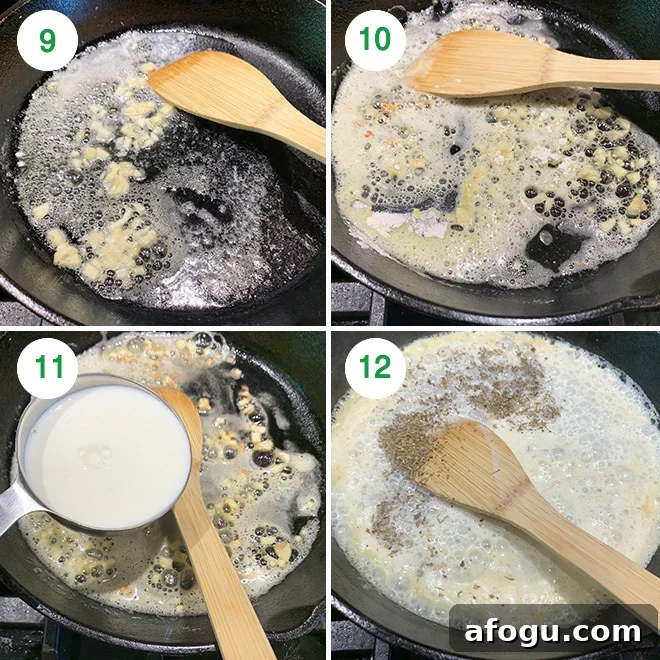 9

10

11

12

afogu.com