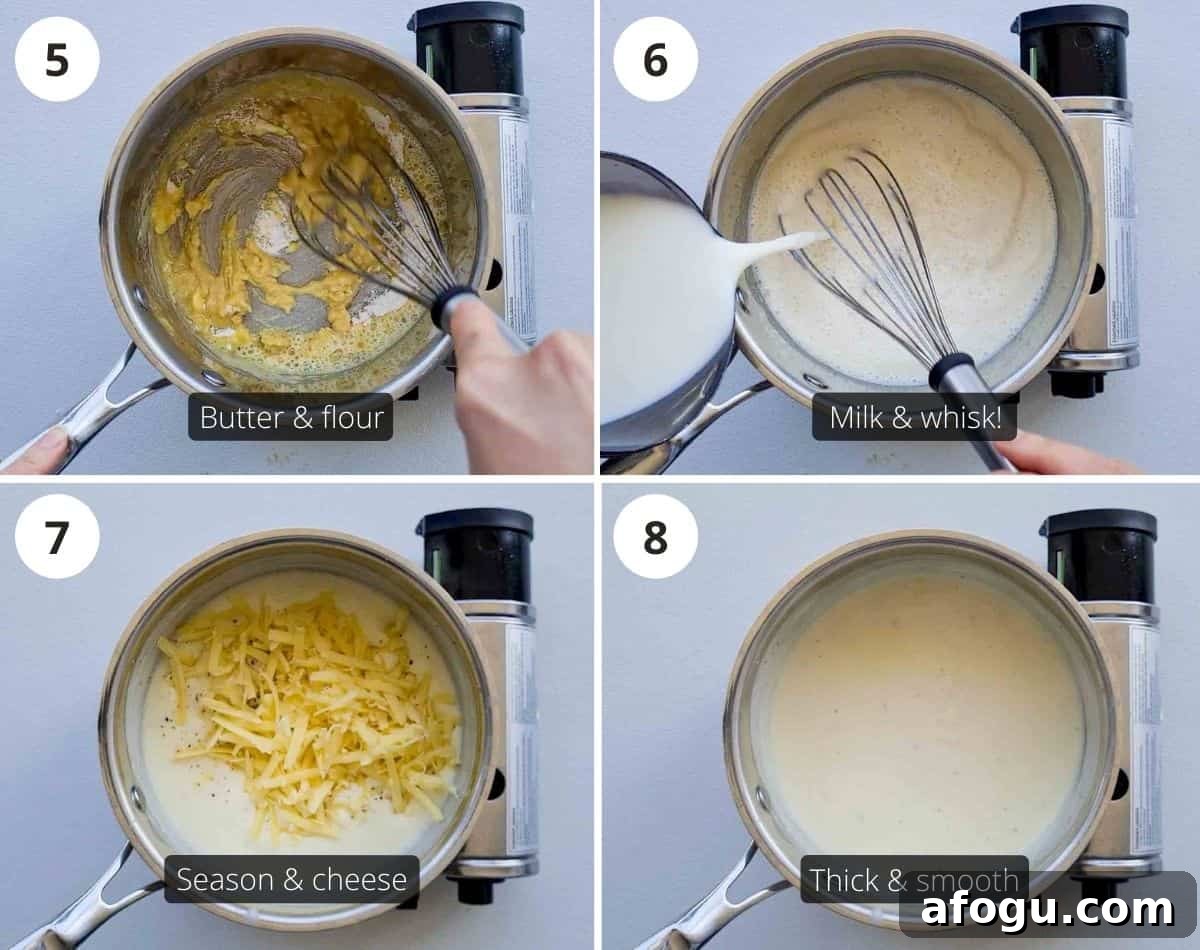 5

Butter & flour

6

Milk & whisk!

7

Season & cheese

8

Thick & smooth

afogu.com