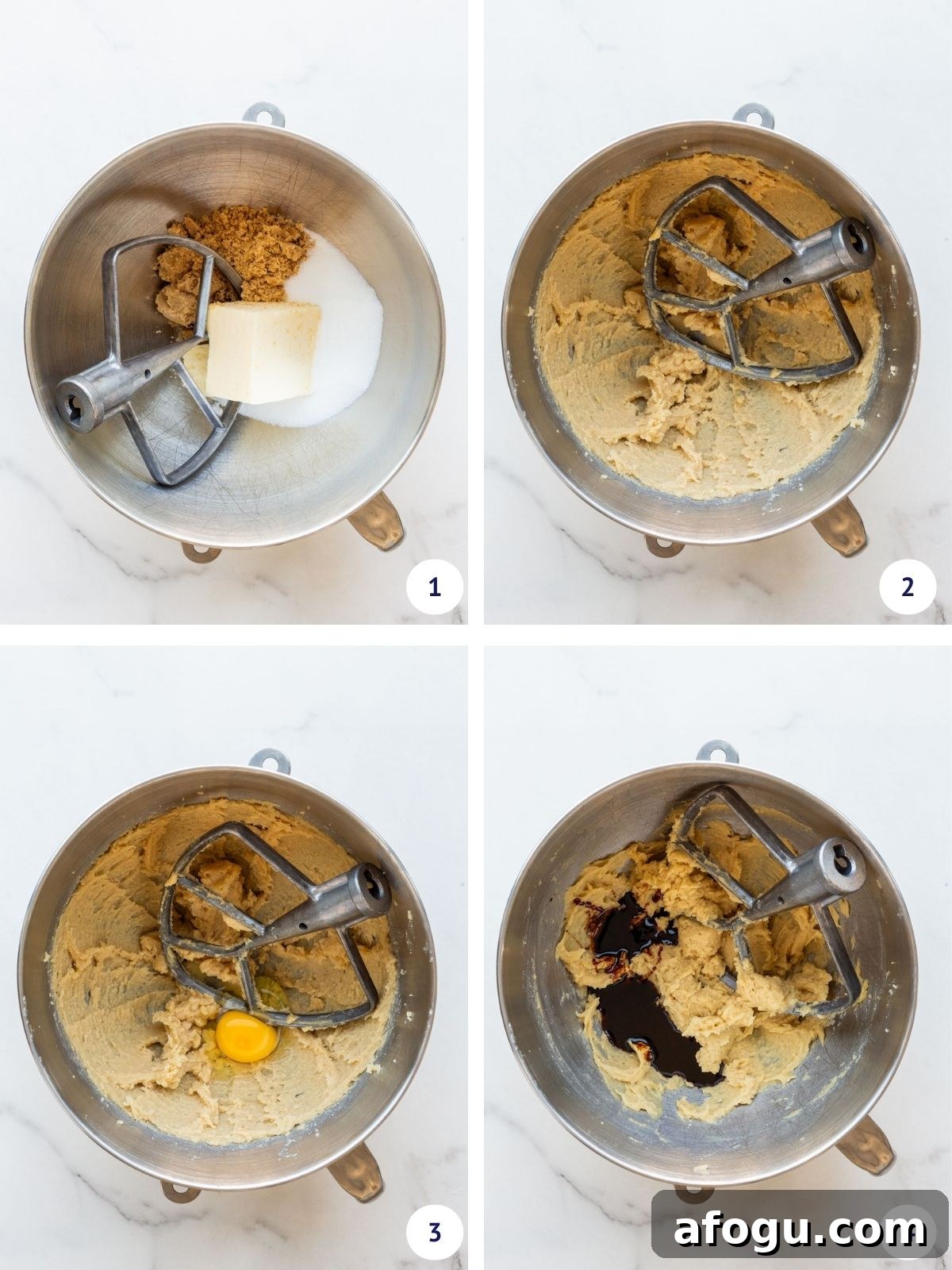 1

2

3

afogu.com